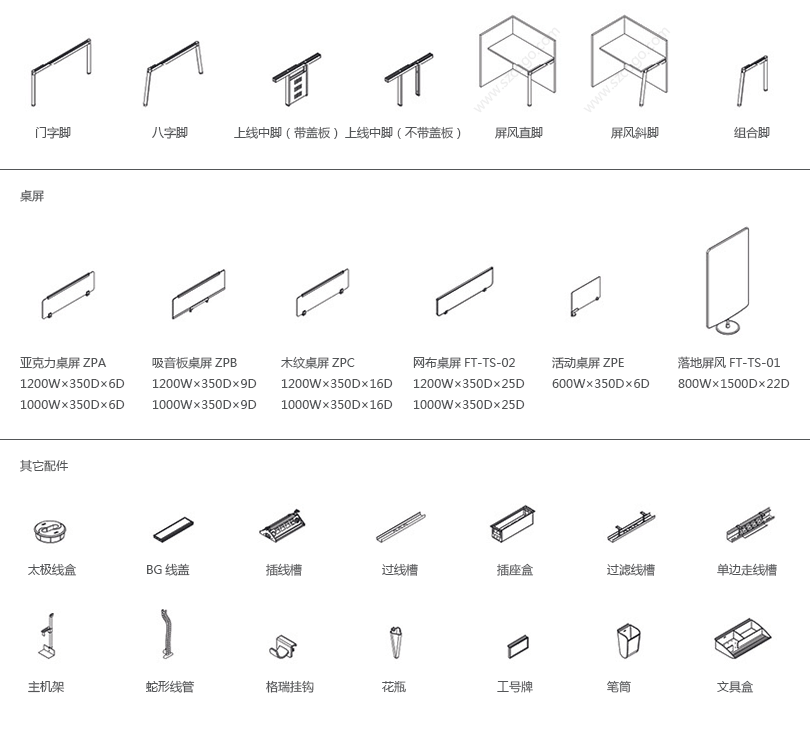 门字脚 八字脚 上线中脚（带盖板） 上线中脚（不带盖板） 屏风直脚 屏风斜脚 组合脚

桌屏

亚克力桌屏 ZPA
1200W×350D×6D
1000W×350D×6D

吸音板桌屏 ZPB
1200W×350D×9D
1000W×350D×9D

木纹桌屏 ZPC
1200W×350D×16D
1000W×350D×16D

网布桌屏 FT-TS-02
1200W×350D×25D
1000W×350D×25D

活动桌屏 ZPE
600W×350D×6D

落地屏风 FT-TS-01
800W×1500D×22D

其它配件

太极线盒 BG 线盖 插线槽 过线槽 插座盒 过滤线槽 单边走线槽

主机架 蛇形线管 格瑞挂钩 花瓶 工号牌 笔筒 文具盒