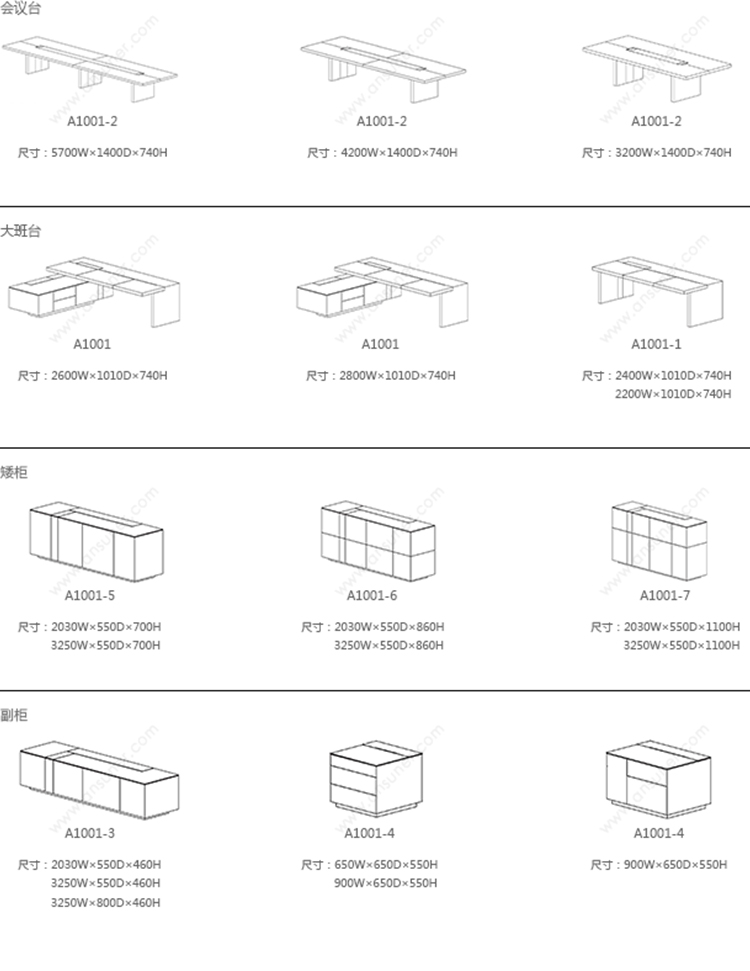 会议台

A1001-2

尺寸：5700W×1400D×740H

A1001-2

尺寸：4200W×1400D×740H

A1001-2

尺寸：3200W×1400D×740H

大班台

A1001

尺寸：2600W×1010D×740H

A1001

尺寸：2800W×1010D×740H

A1001-1

尺寸：2400W×1010D×740H
2200W×1010D×740H

矮柜

A1001-5

尺寸：2030W×550D×700H
3250W×550D×700H

A1001-6

尺寸：2030W×550D×860H
3250W×550D×860H

A1001-7

尺寸：2030W×550D×1100H
3250W×550D×1100H

副柜

A1001-3

尺寸：2030W×550D×460H
3250W×550D×460H
3250W×800D×460H

A1001-4

尺寸：650W×650D×550H
900W×650D×550H

A1001-4

尺寸：900W×650D×550H