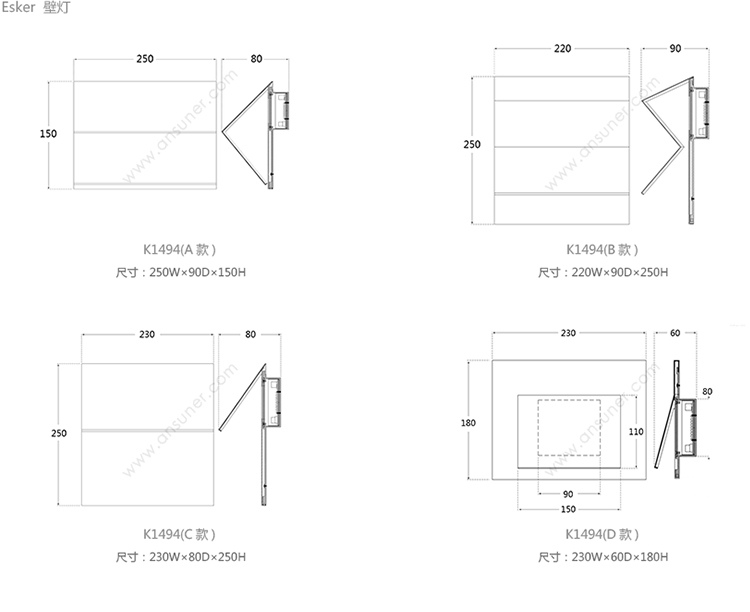 Esker 壁灯

250
80
150
www.ansuner.com

K1494(A 款)
尺寸：250W×90D×150H

220
90
250
www.ansuner.com

K1494(B 款)
尺寸：220W×90D×250H

230
80
250
www.ansuner.com

K1494(C 款)
尺寸：230W×80D×250H

230
60
80
180
110
90
150
www.ansuner.com

K1494(D 款)
尺寸：230W×60D×180H