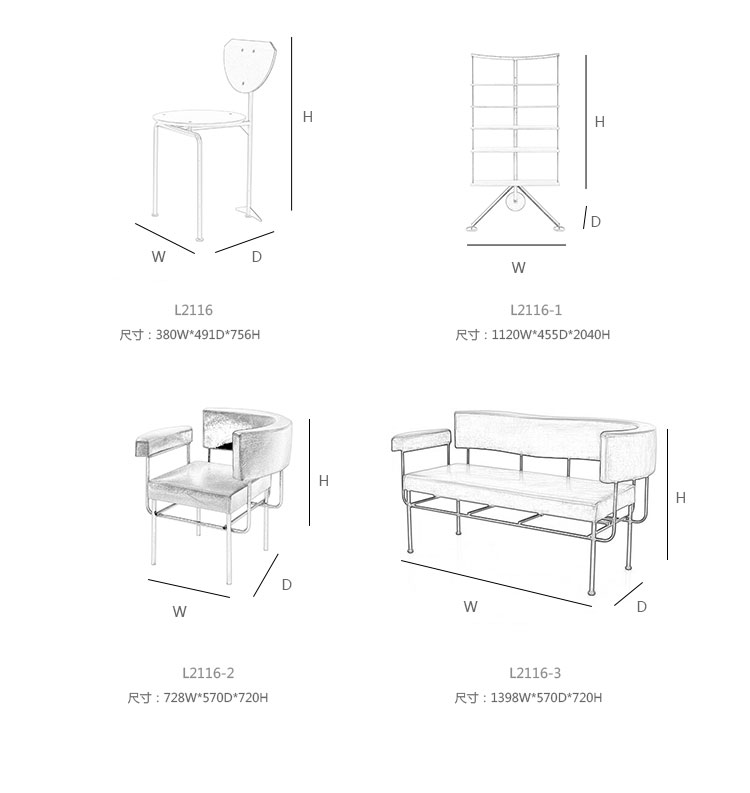 H

W D

L2116
尺寸：380W*491D*756H

H

D

W

L2116-1
尺寸：1120W*455D*2040H

H

D

W

L2116-2
尺寸：728W*570D*720H

H

W D

L2116-3
尺寸：1398W*570D*720H